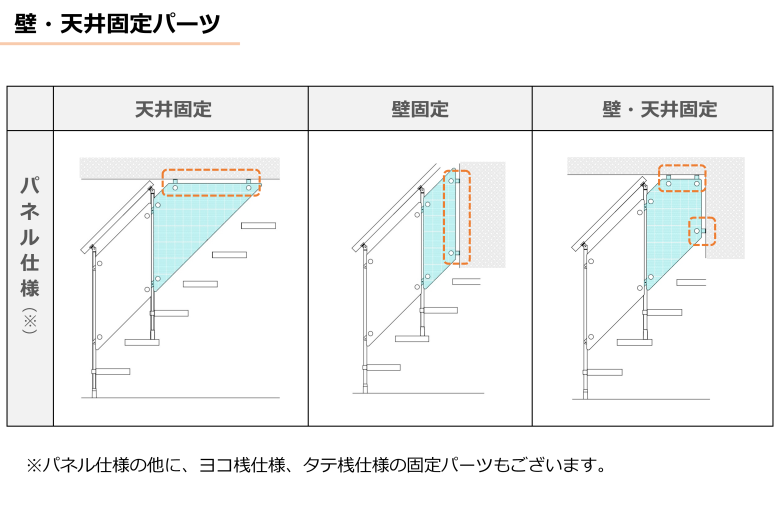 壁・天井固定パーツ

| | 天井固定 | 壁固定 | 壁・天井固定 |
|---|---|---|---|
| パネル仕様（※） | | | |

※パネル仕様の他に、ヨコ桟仕様、タテ桟仕様の固定パーツもございます。